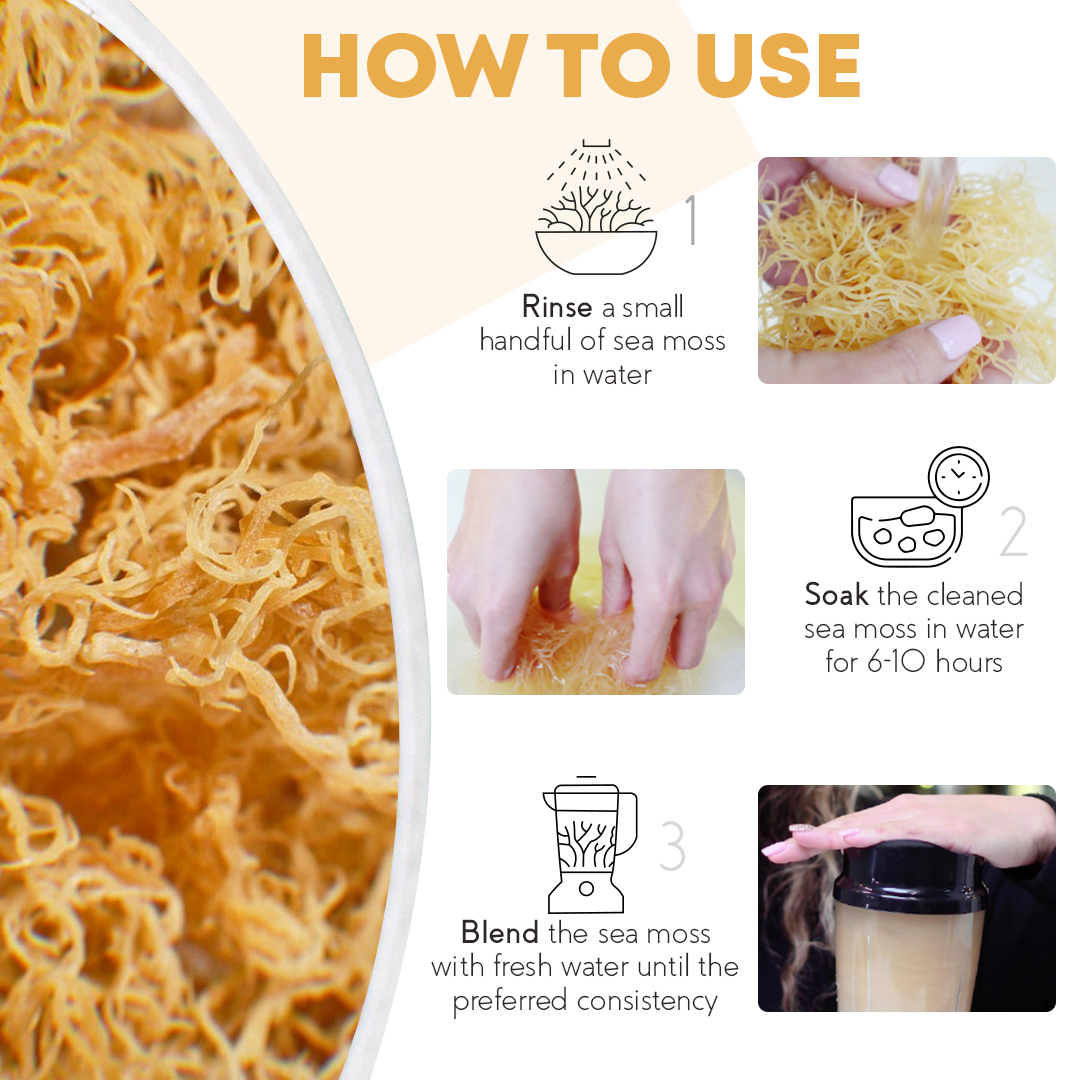 HOW TO USE

1

Rinse a small handful of sea moss in water

2

Soak the cleaned sea moss in water for 6-10 hours

3

Blend the sea moss with fresh water until the preferred consistency